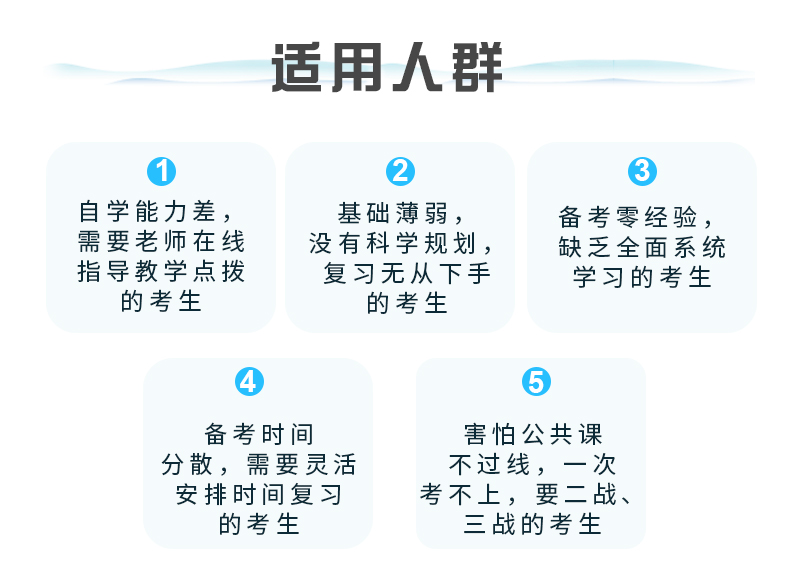 适用人群

1

自学能力差，需要老师在线指导教学点拨的考生

2

基础薄弱，没有科学规划，复习无从下手的考生

3

备考零经验，缺乏全面系统学习的考生

4

备考时间分散，需要灵活安排时间复习的考生

5

害怕公共课不过线，一次考不上，要二战、三战的考生